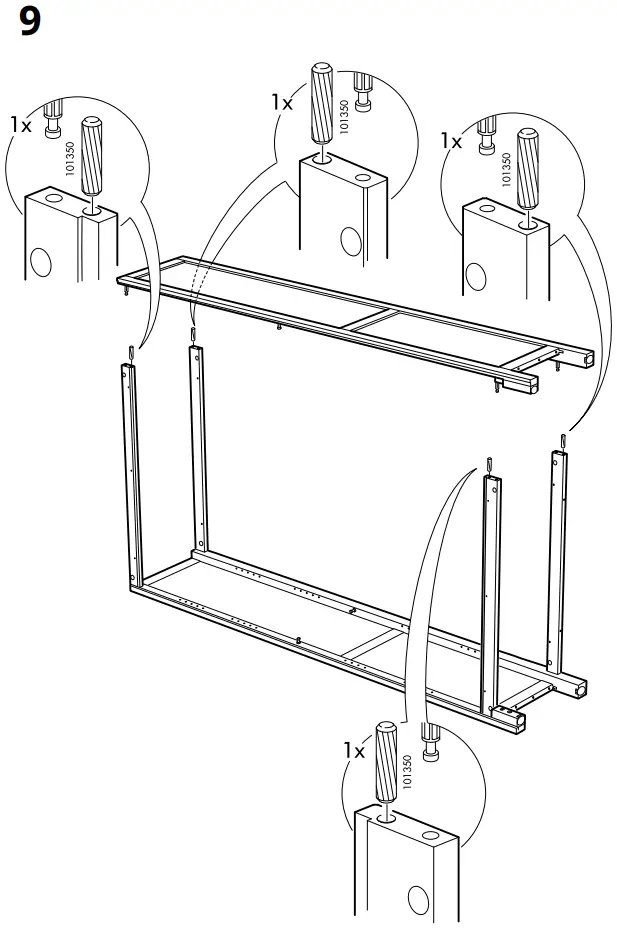 9

1x
101350

1x
101350

1x
101350

1x
101350