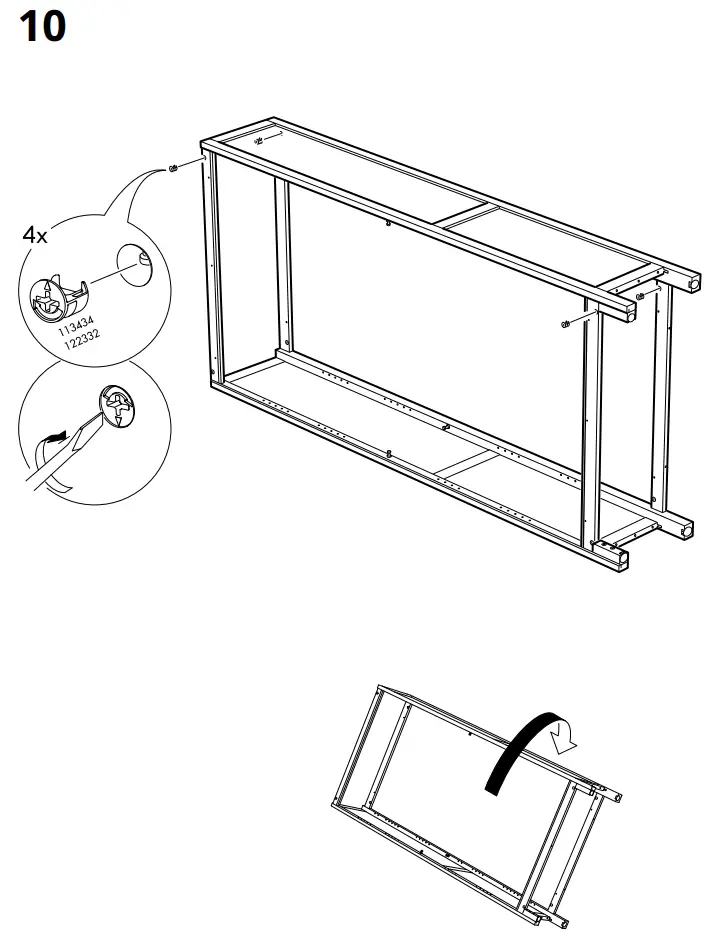 10

4x

113434
122332