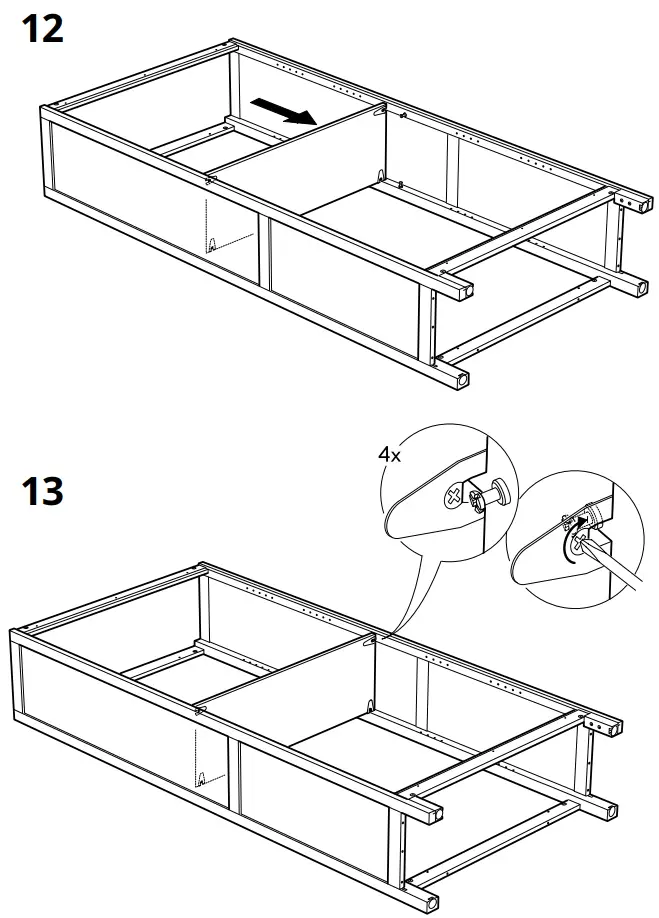 12

13

4x