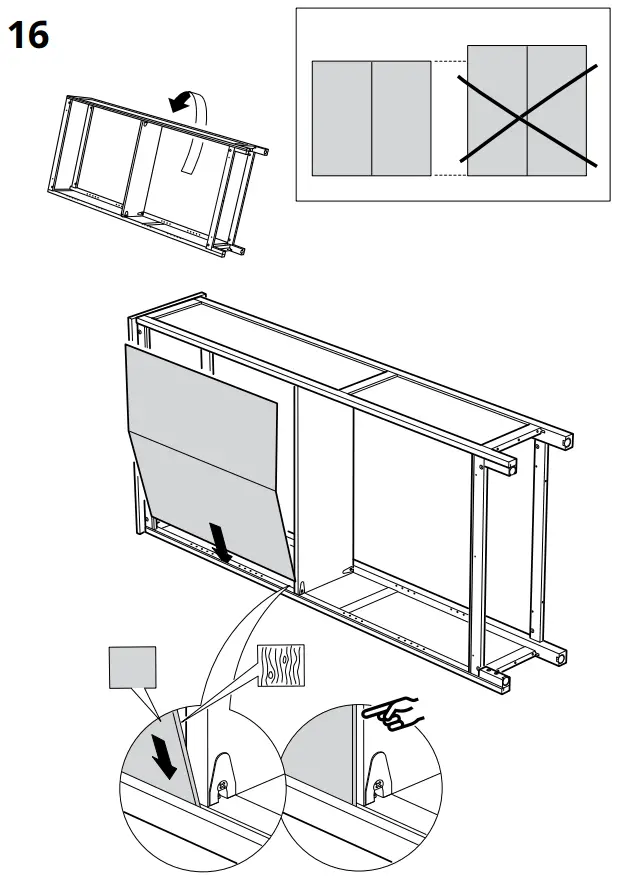 16