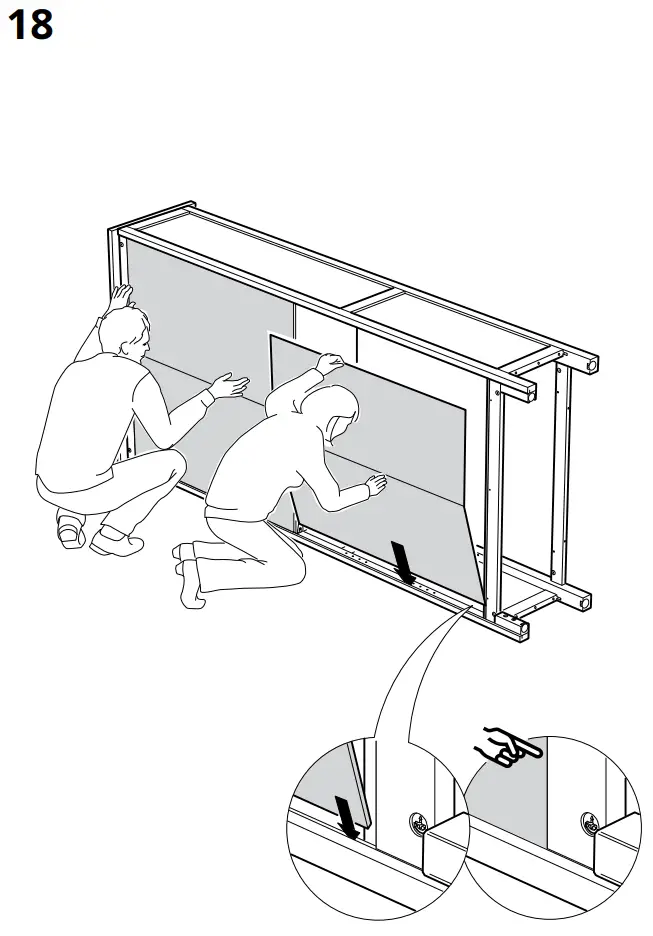 18