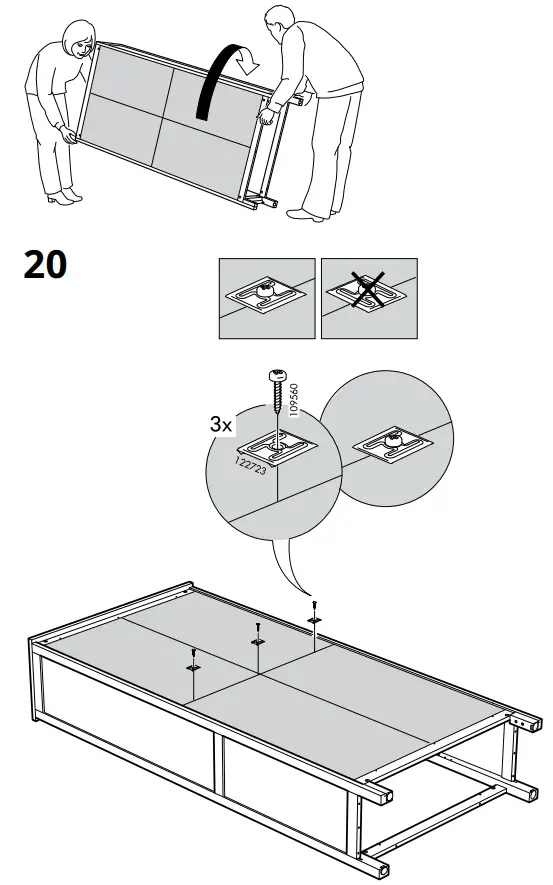 20

3x

109560

122723