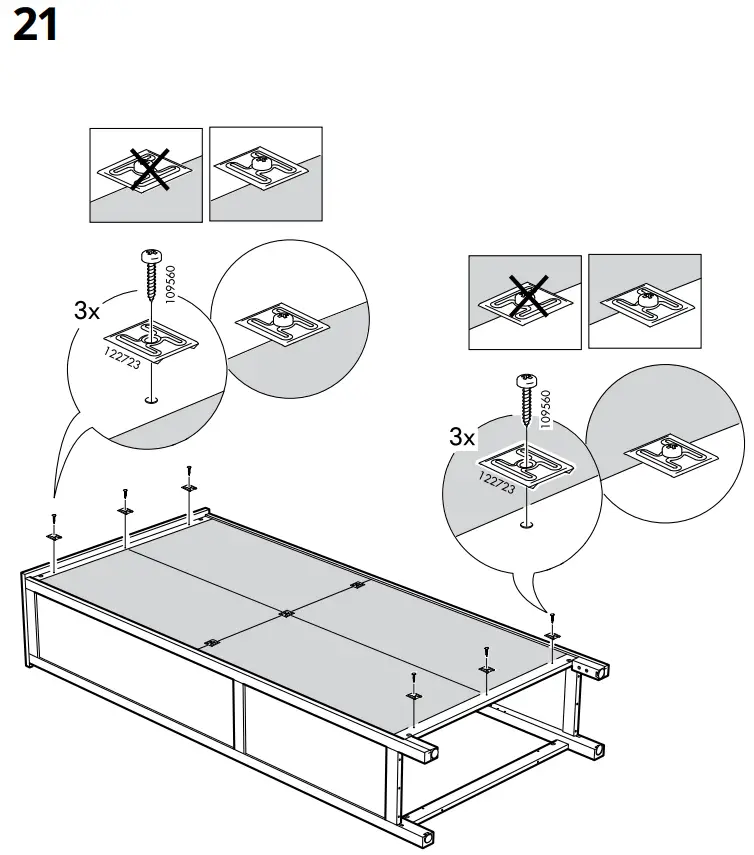 21

3x
109560
122723

3x
109560
122723