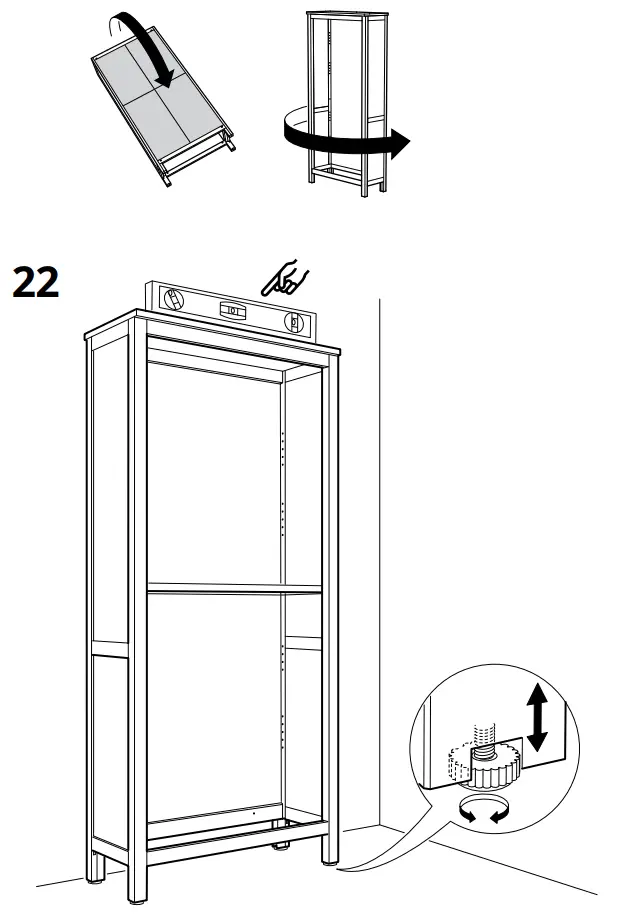 22