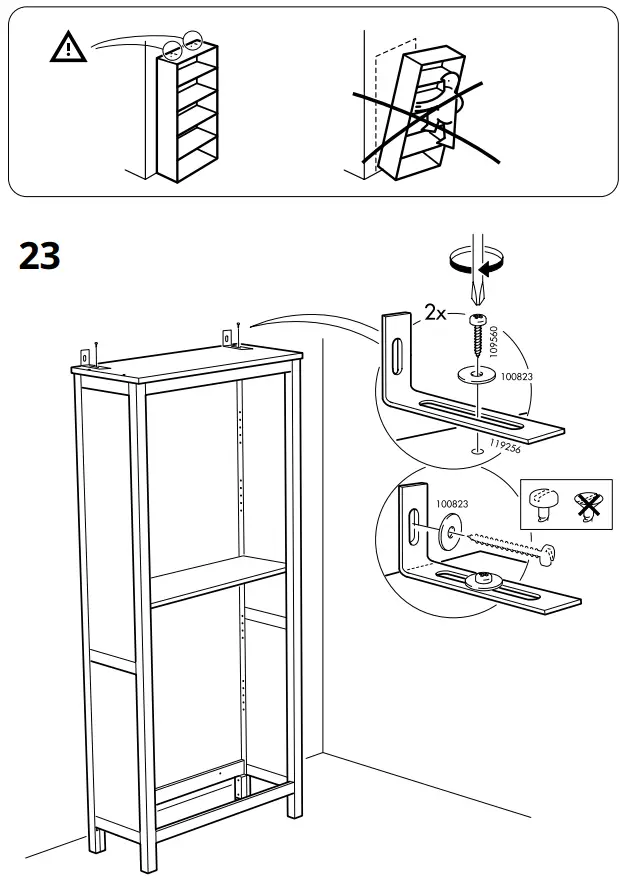 23

2x

109560

100823

119256

100823