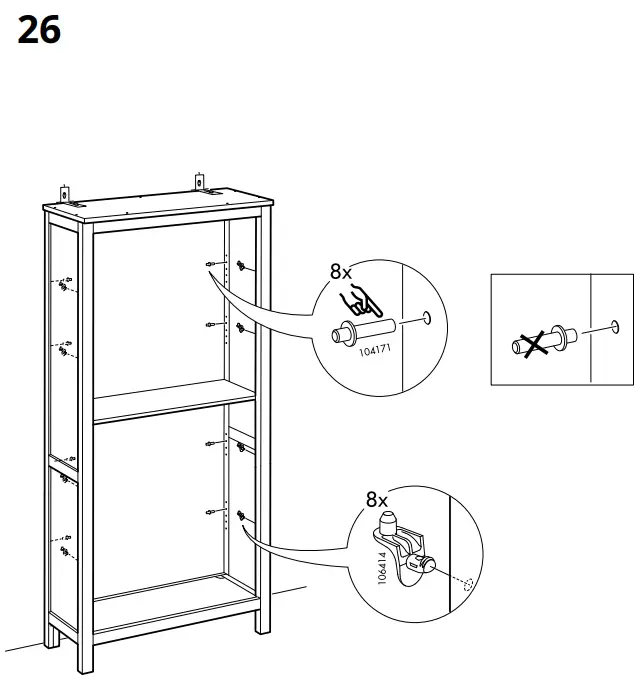 26

8x

104171

8x

106414