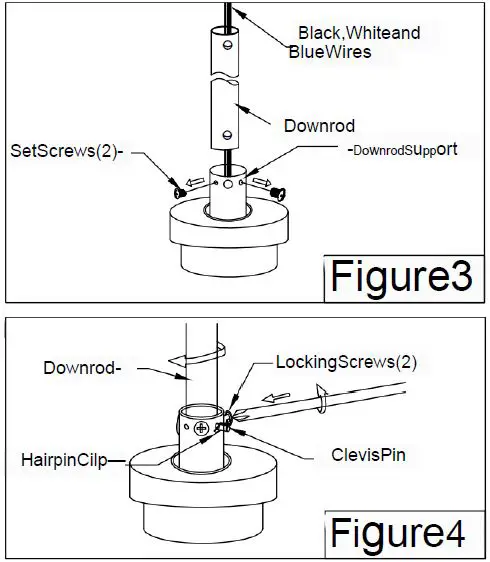 Black,Whiteand BlueWires

Downrod

SetScrews(2)-

-DownrodSupport

Figure3

Downrod-

LockingScrews(2)

HairpinCilp

ClevisPin

Figure4