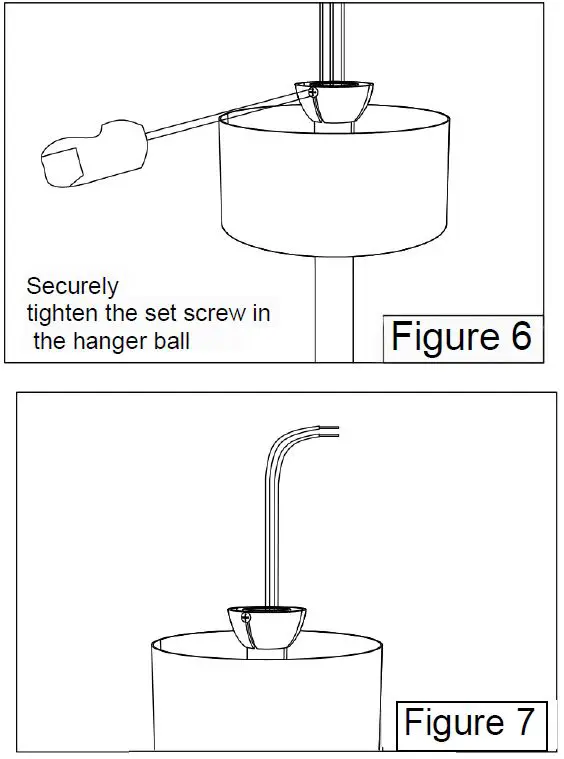 Securely
tighten the set screw in
the hanger ball

Figure 6

Figure 7