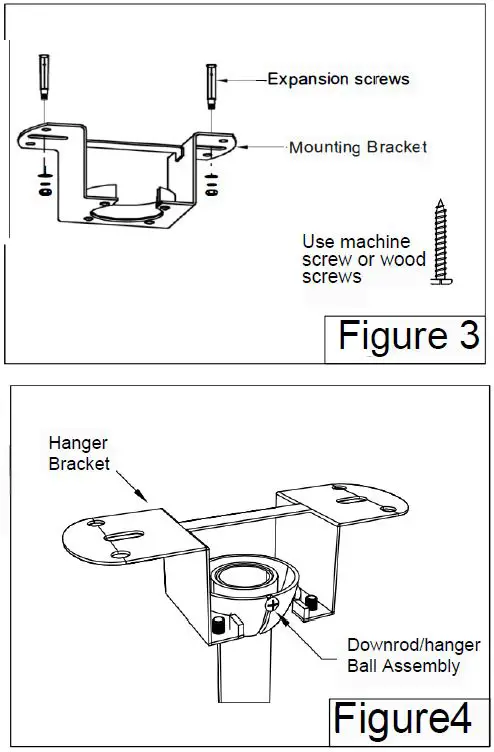 Expansion screws

Mounting Bracket

Use machine screw or wood screws

Figure 3

Hanger Bracket

Downrod/hanger Ball Assembly

Figure4