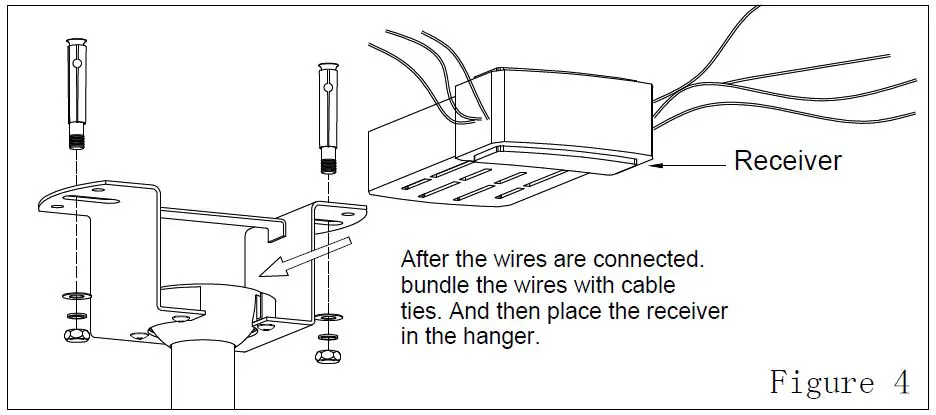 Receiver

After the wires are connected. bundle the wires with cable ties. And then place the receiver in the hanger.

Figure 4