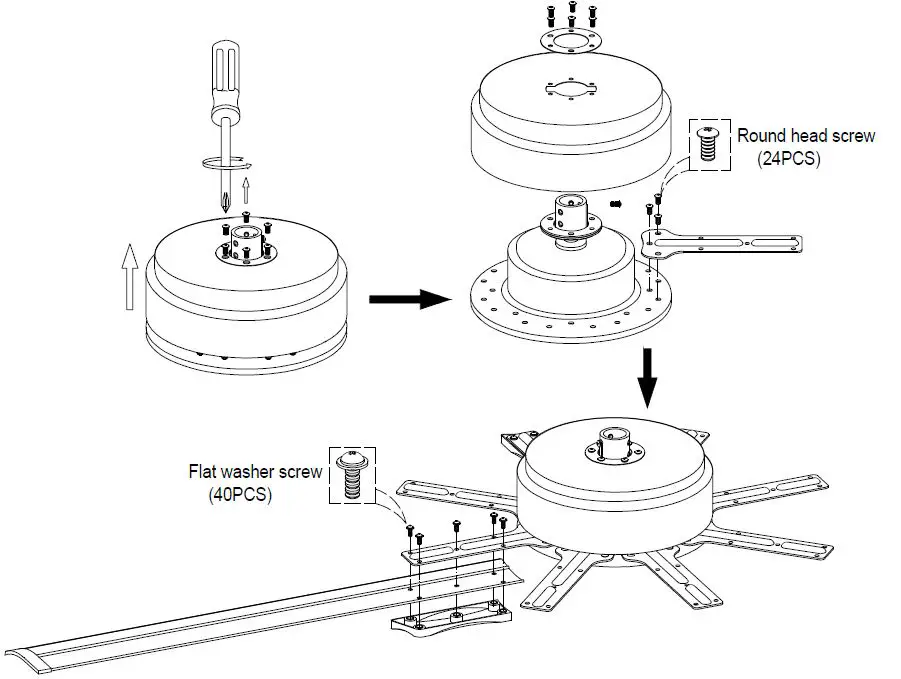 Round head screw
(24PCS)

Flat washer screw
(40PCS)