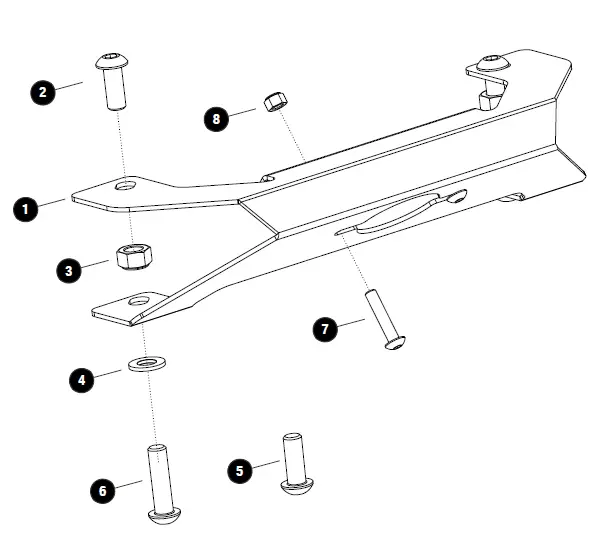 2
8
1
3
7
4
5
6