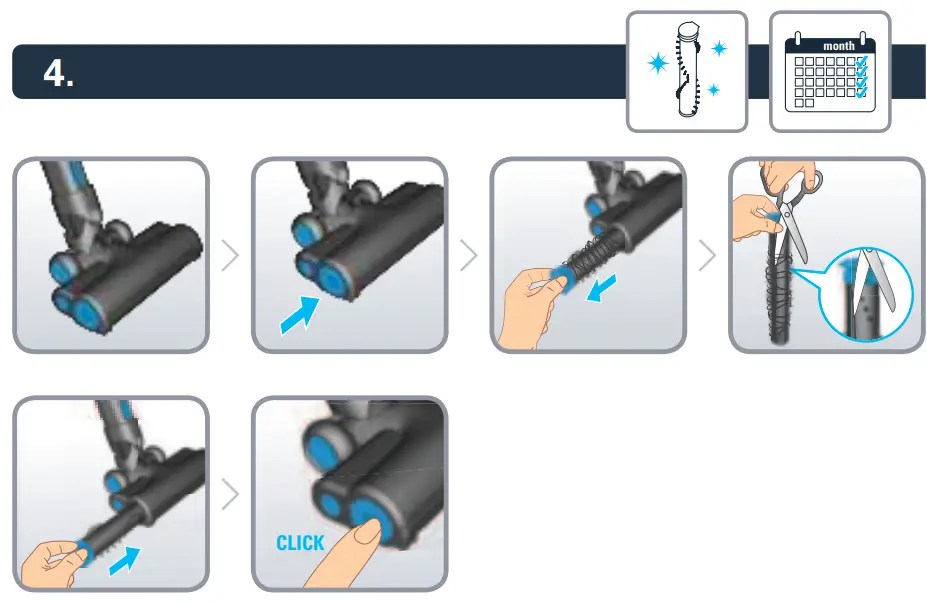 4.

month

CLICK