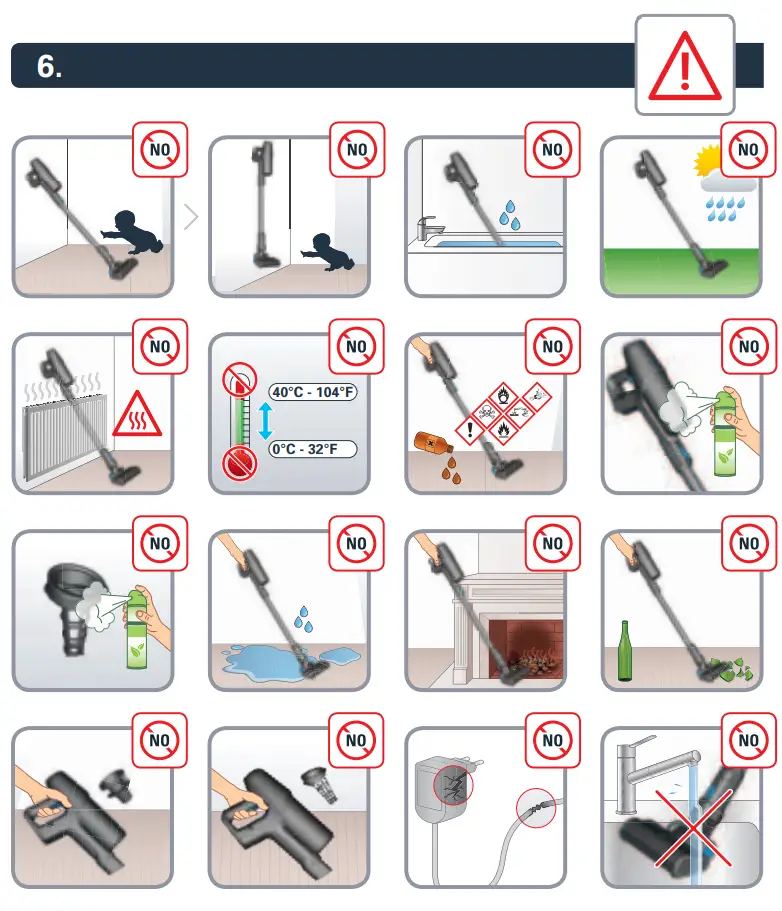 6.

NO

NO

NO

NO

NO

NO

40°C - 104°F

0°C - 32°F

NO

NO

NO

NO

NO

NO

NO

NO

NO

NO