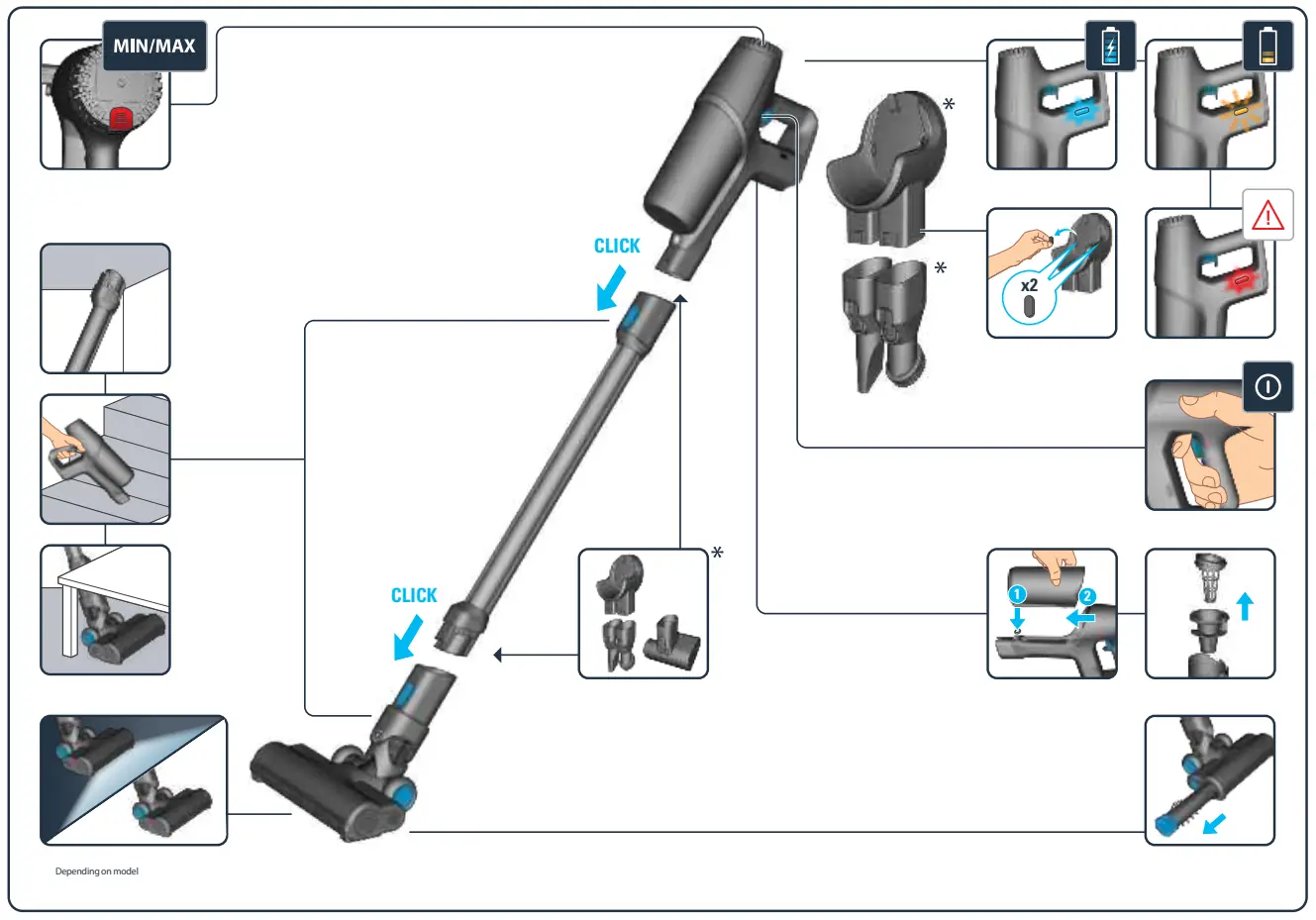 MIN/MAX

CLICK

*

*

x2

CLICK

*

1

2

Depending on model