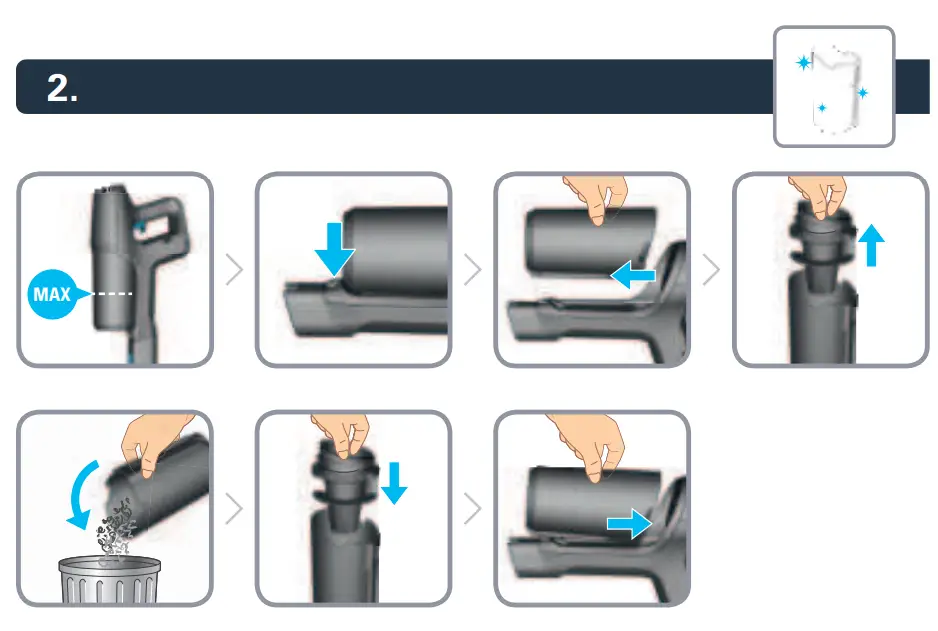 2.

MAX