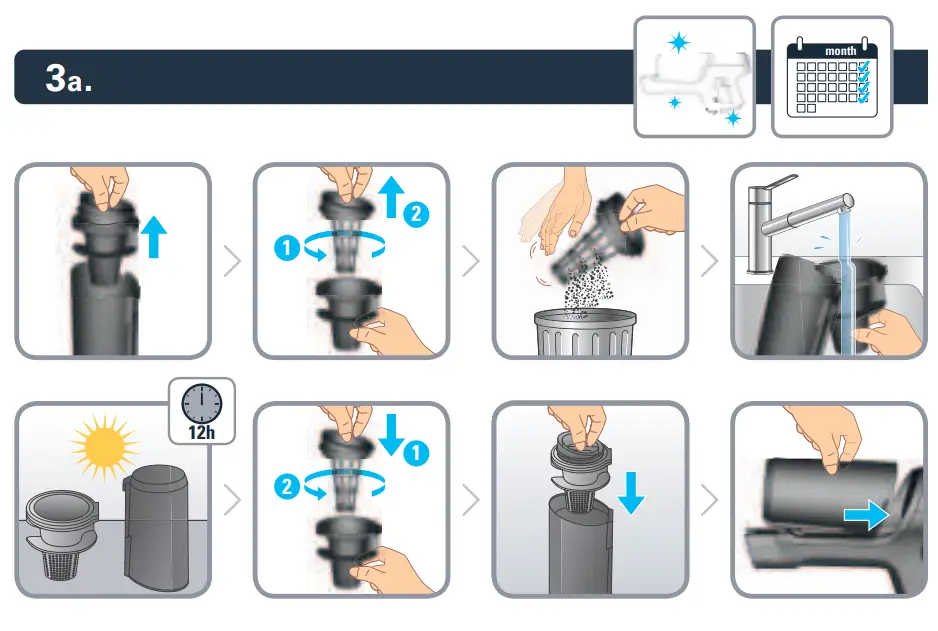 3a.

month

1
2

12h

1
2