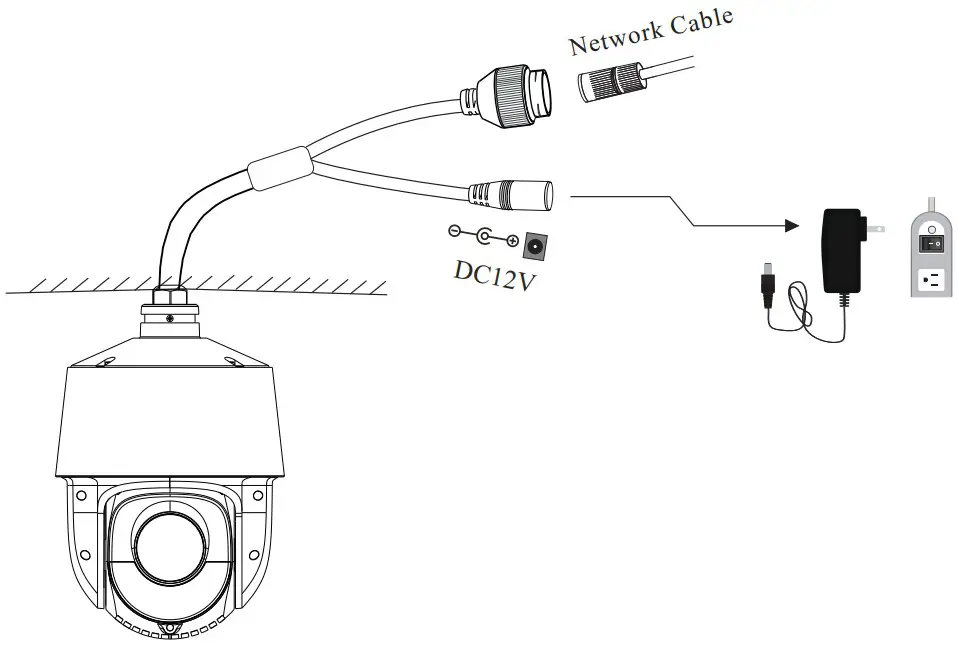 Network Cable

DC12V