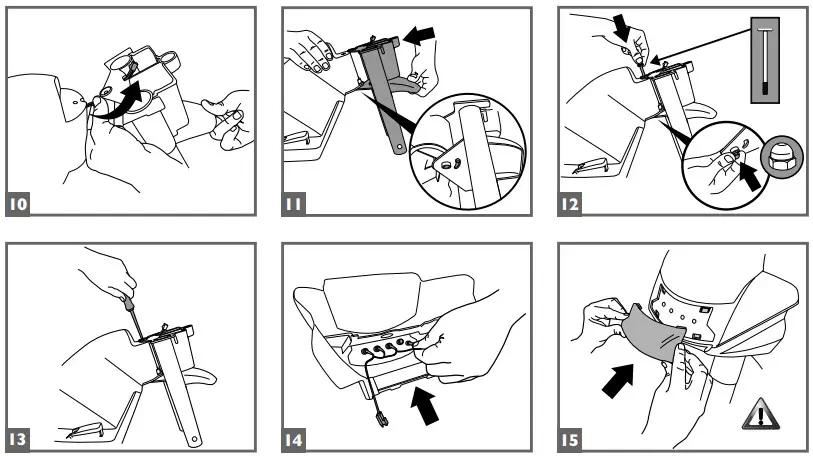 10

11

12

13

14

15