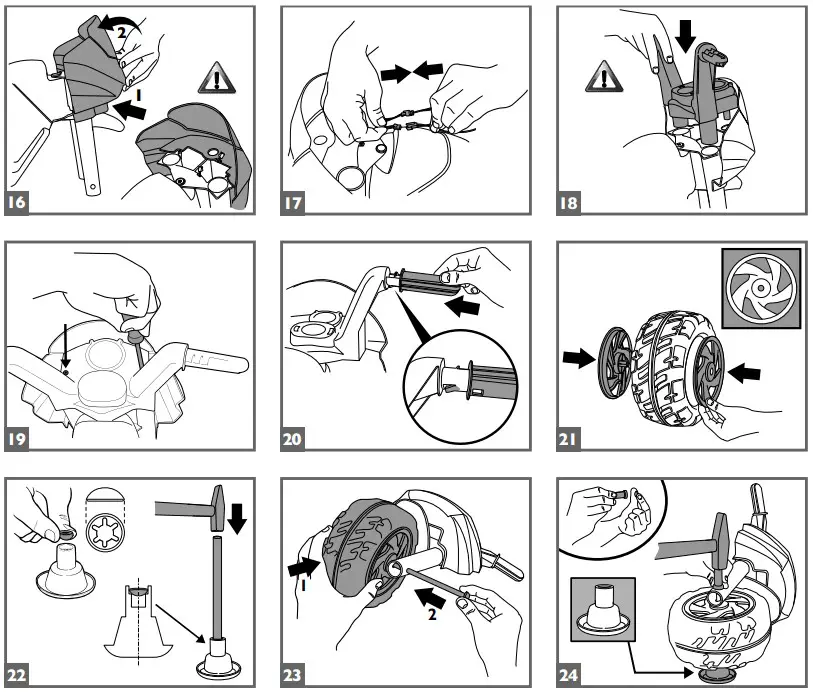 2
1
16
17
18
19
20
21
22
1
2
23
24