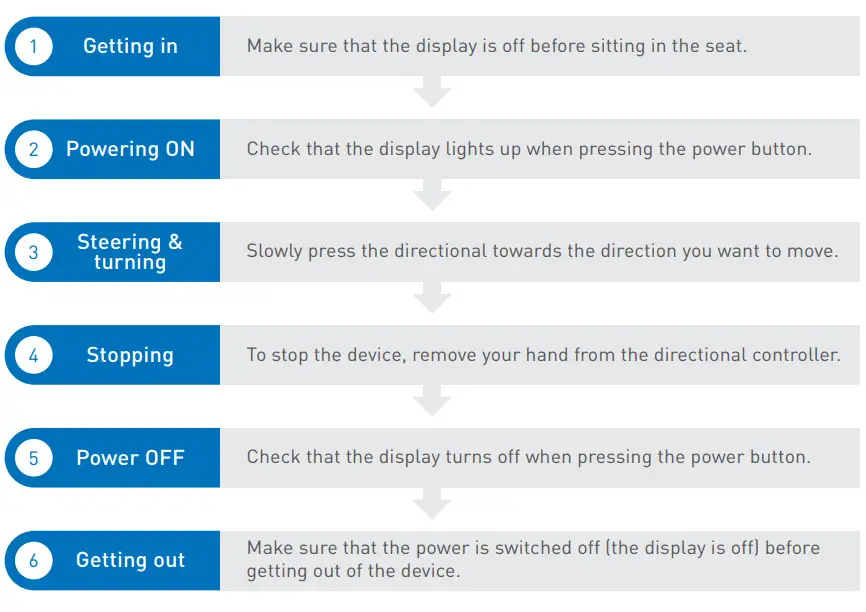 1 Getting in
Make sure that the display is off before sitting in the seat.

2 Powering ON
Check that the display lights up when pressing the power button.

3 Steering & turning
Slowly press the directional towards the direction you want to move.

4 Stopping
To stop the device, remove your hand from the directional controller.

5 Power OFF
Check that the display turns off when pressing the power button.

6 Getting out
Make sure that the power is switched off (the display is off) before getting out of the device.