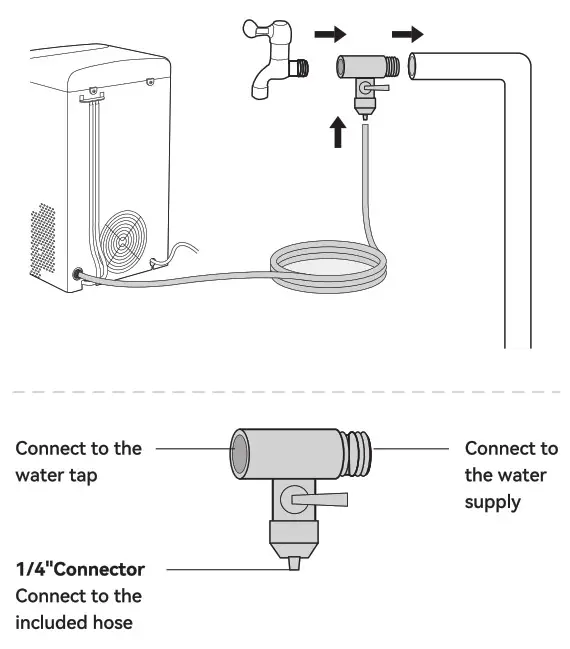 Connect to the water tap

Connect to the water supply

1/4"Connector
Connect to the included hose