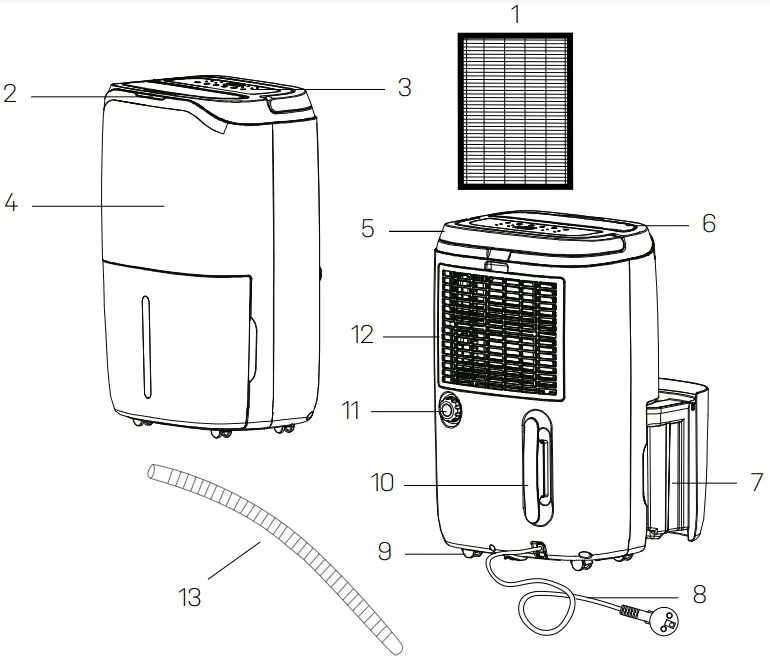 1
2
3
4
5
6
12
11
10
7
9
8
13