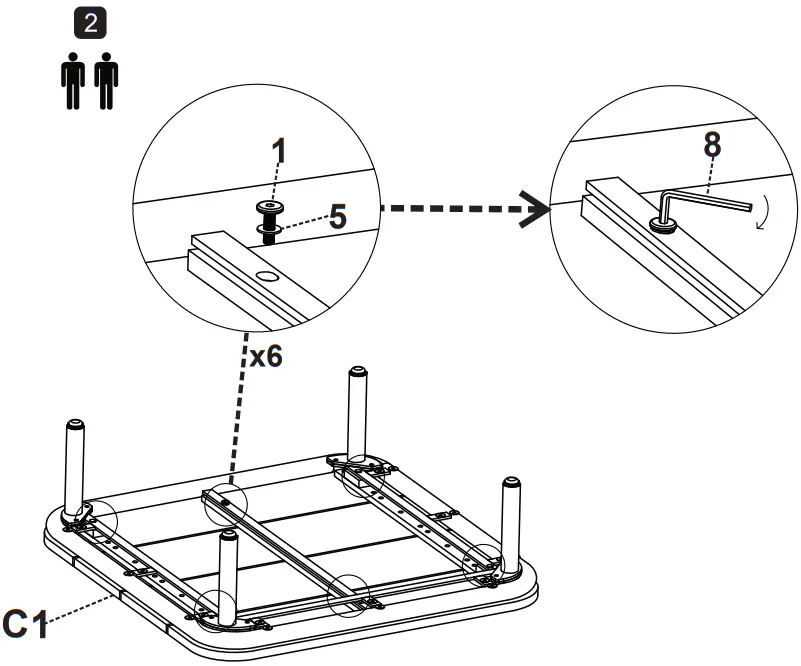 2

1

5

8

x6

C1