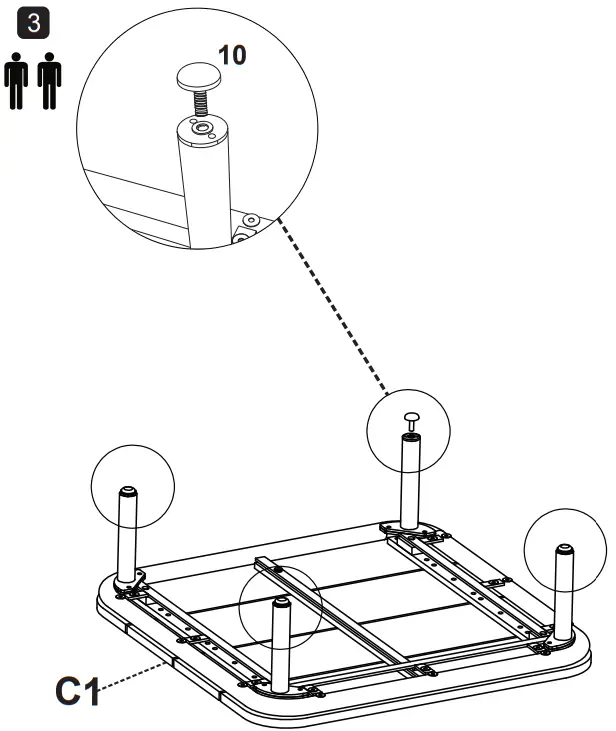 3

10

C1