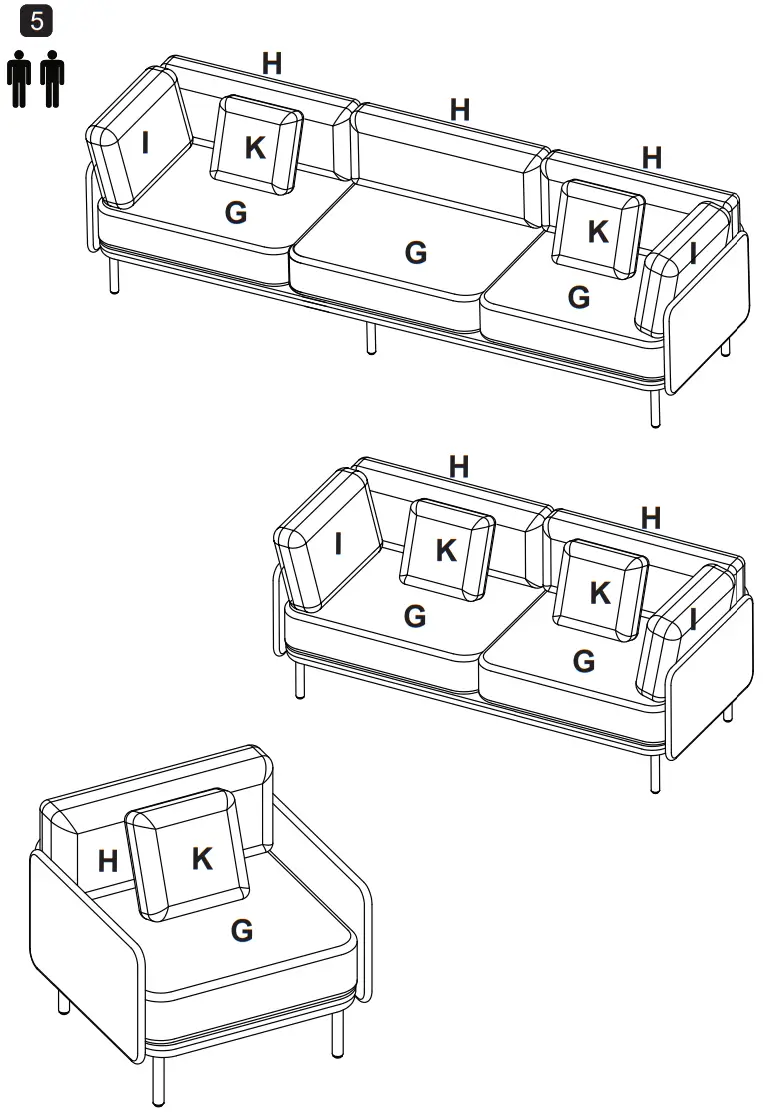 5

H
H
H
I
K
K
I
G
G
G

H
H
I
K
K
I
G
G

H
K
G