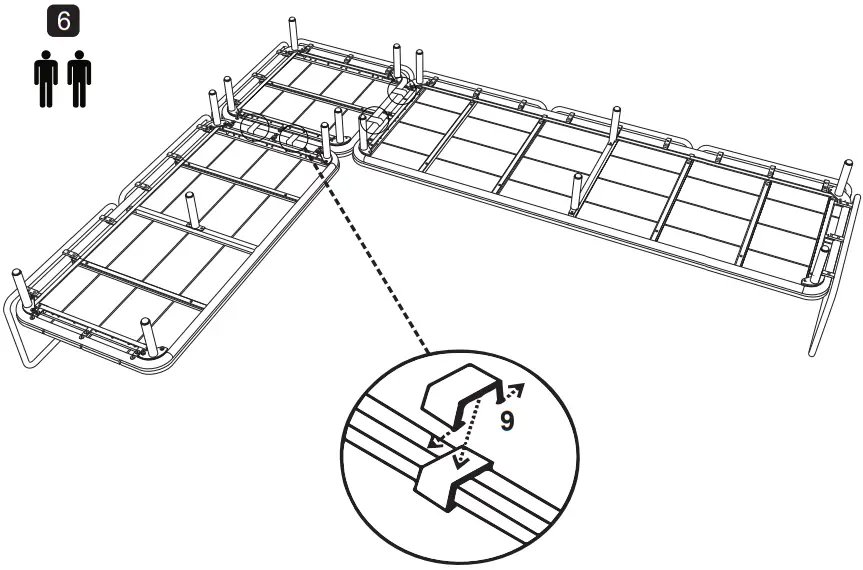 6

9