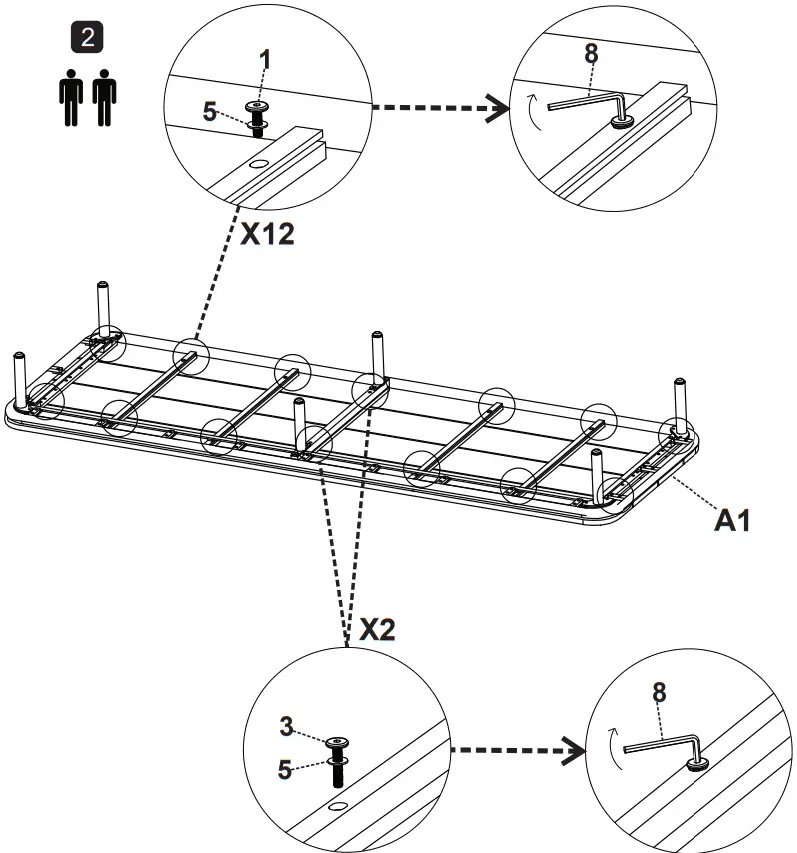 2

1
5

8

X12

A1

X2

3
5

8