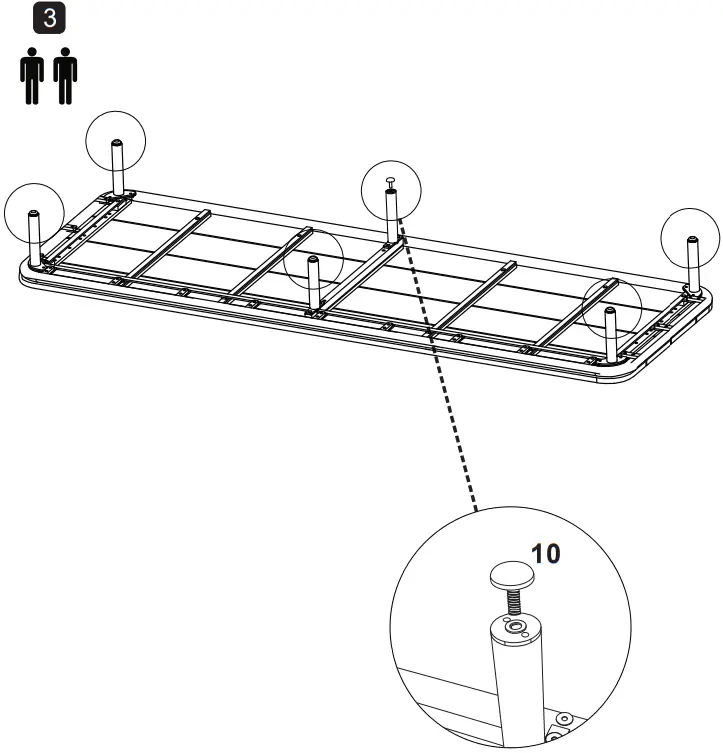 3

10