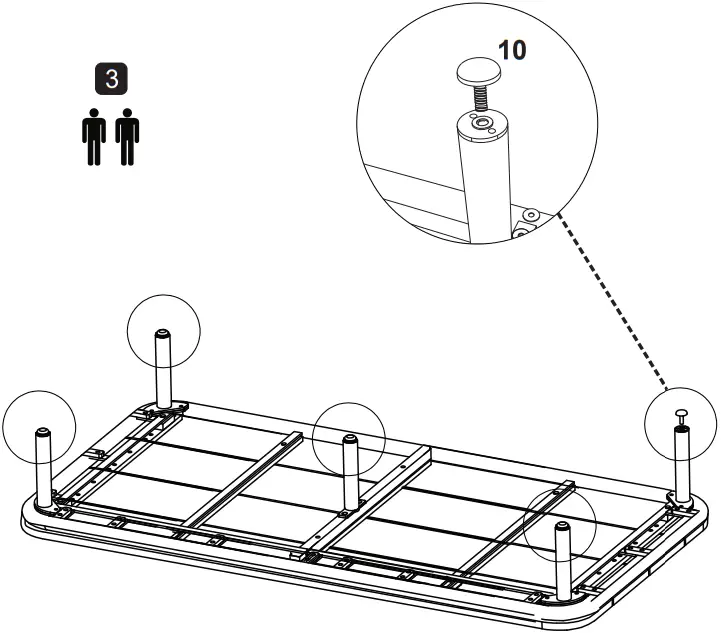 3

10