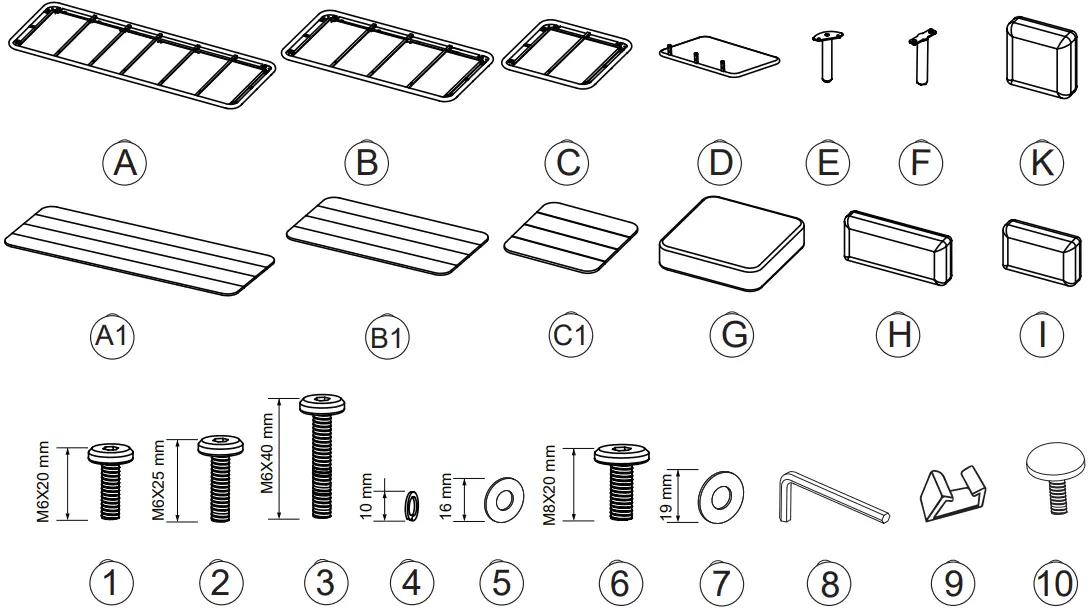 A B C D E F K

A1 B1 C1 G H I

M6X20 mm M6X25 mm M6X40 mm 10 mm 16 mm M8X20 mm 19 mm

1 2 3 4 5 6 7 8 9 10