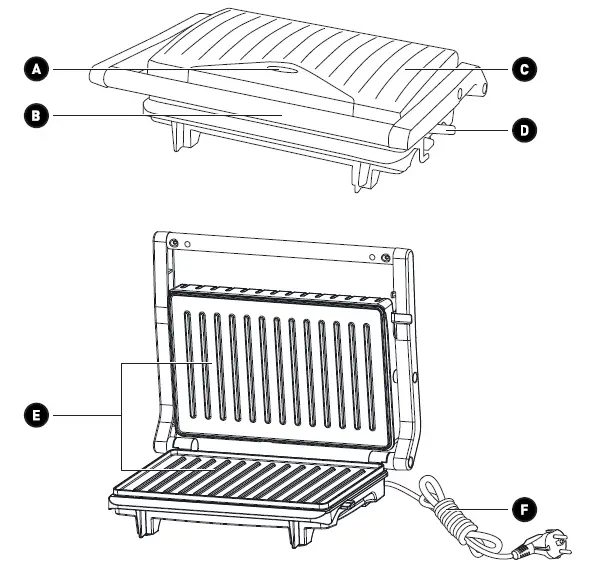 A
B
C
D
E
F