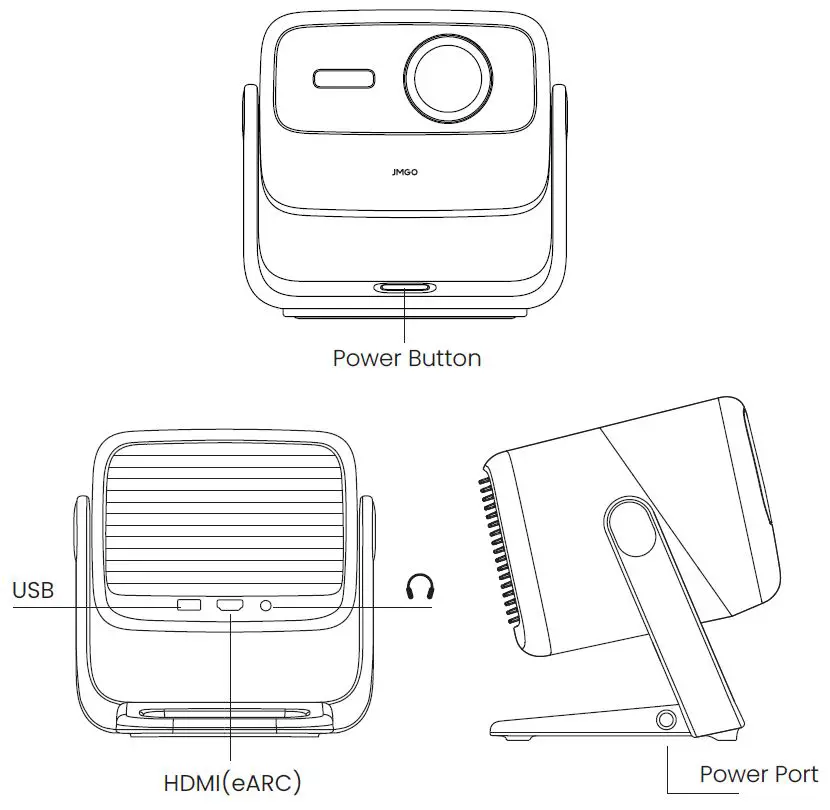 JMGO

Power Button

USB

HDMI(eARC)

Power Port