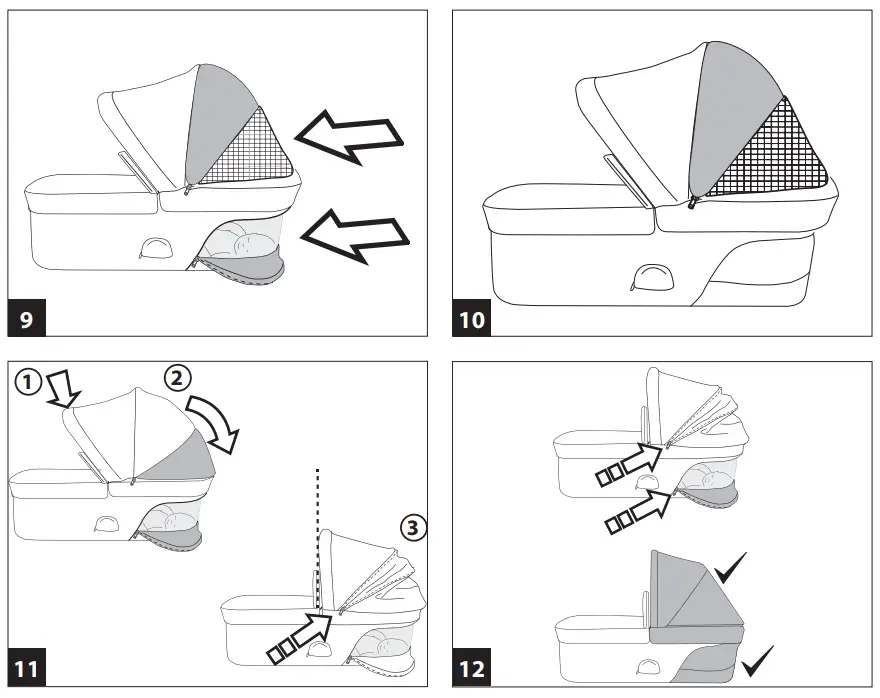 9

10

1 2

3

11

12