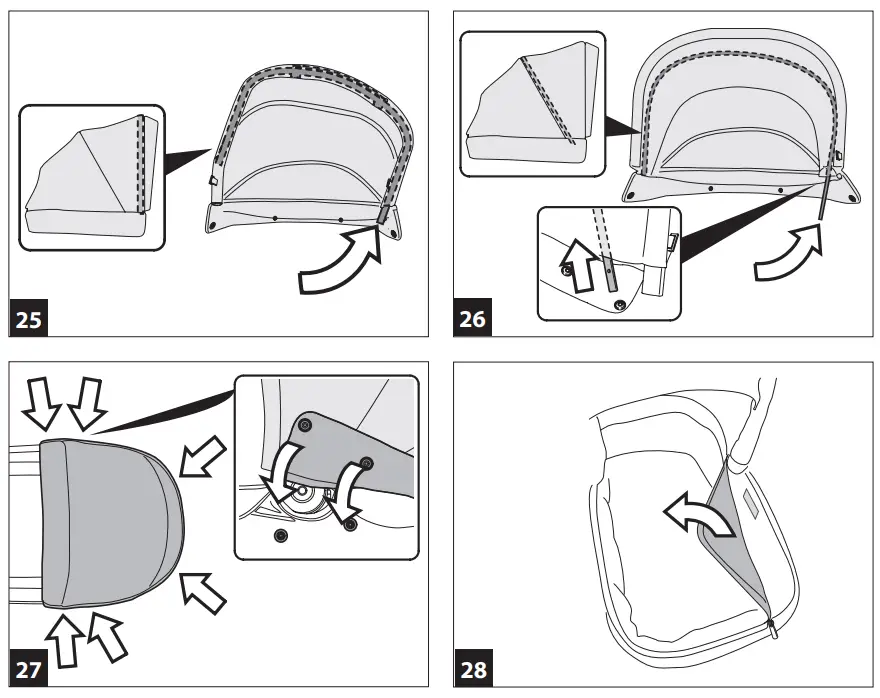 25

26

27

28