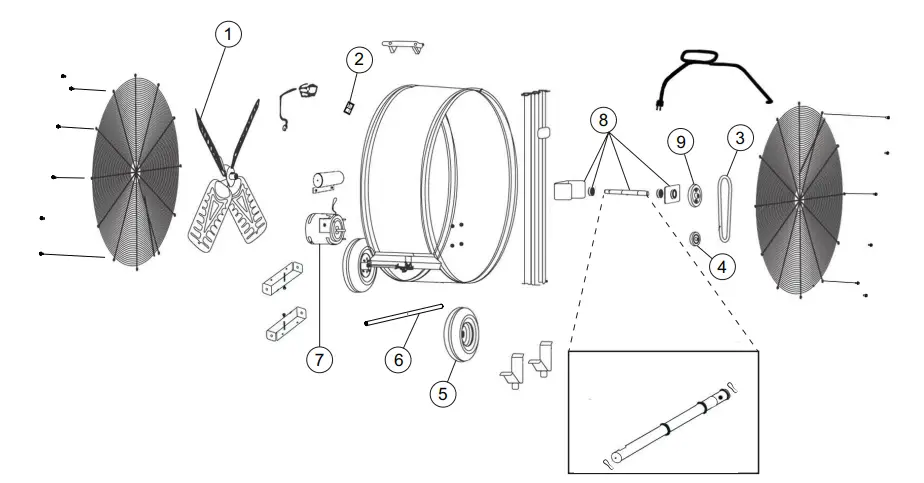 1
2
8
9
3
4
7
6
5