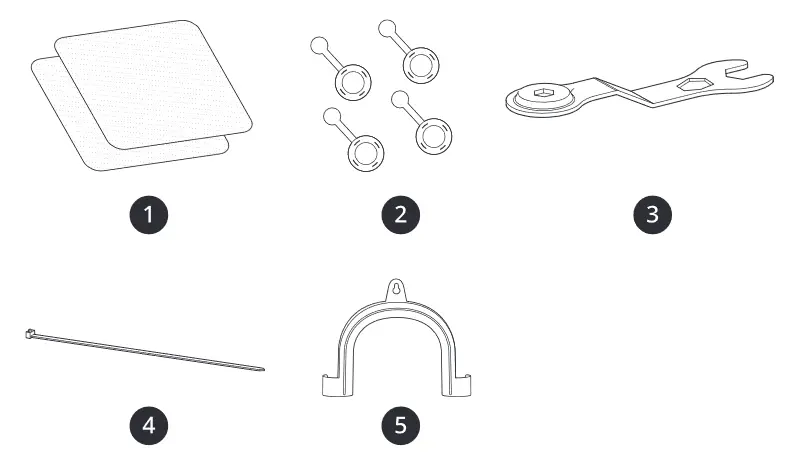 1
2
3
4
5