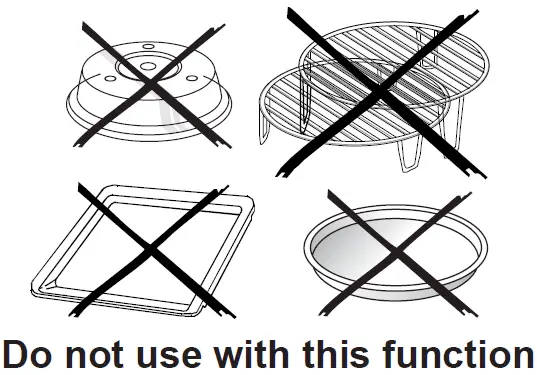 Do not use with this function