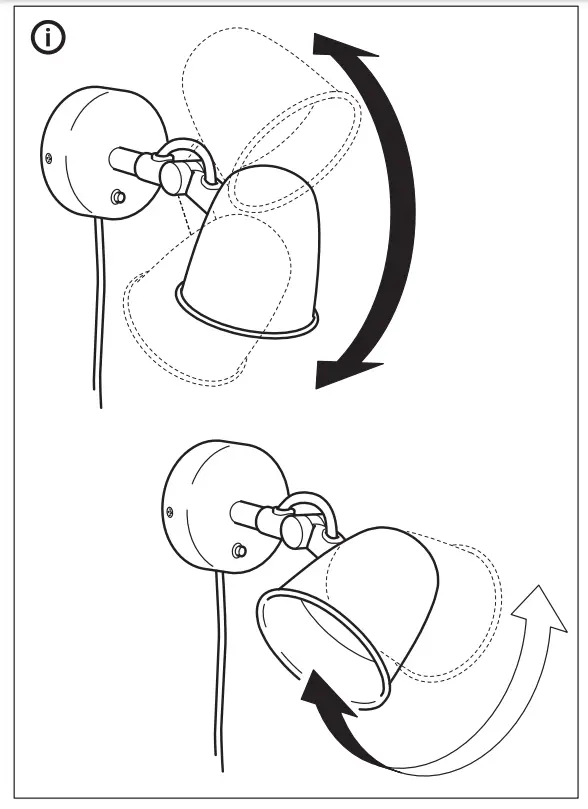 i