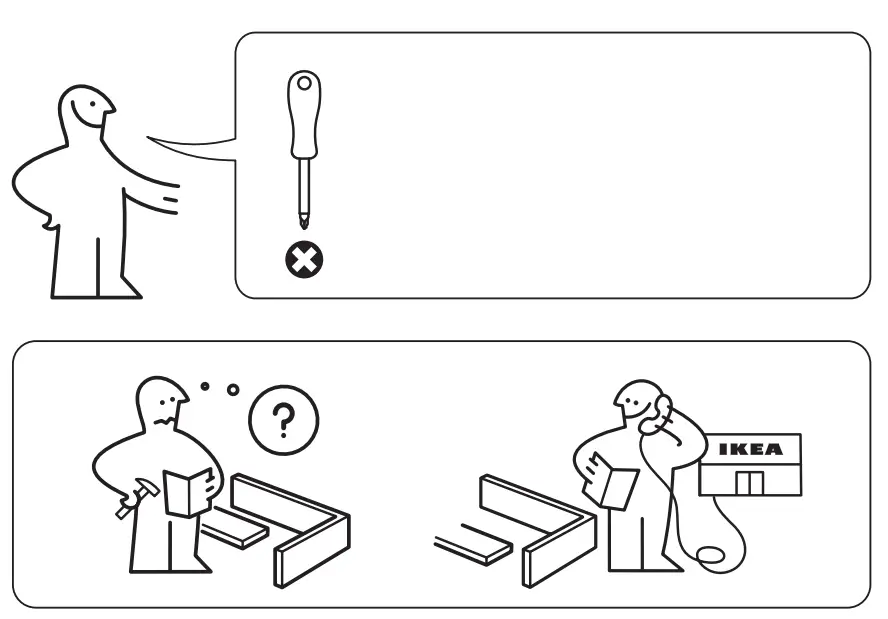 ?

IKEA