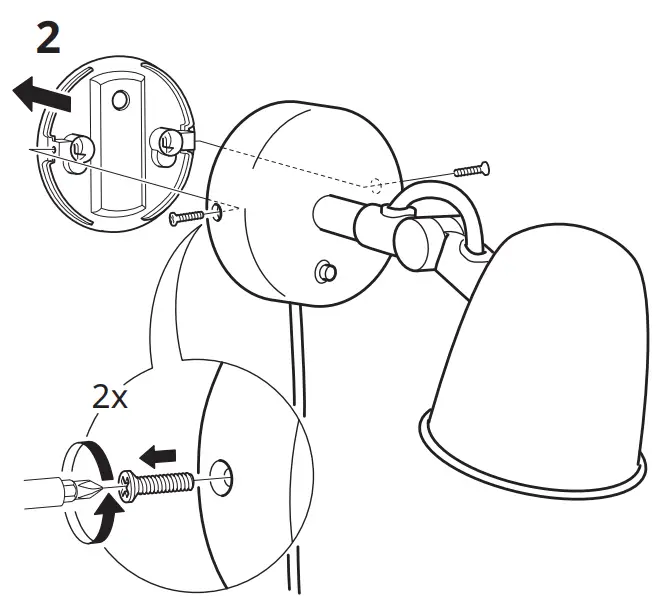 2

2x