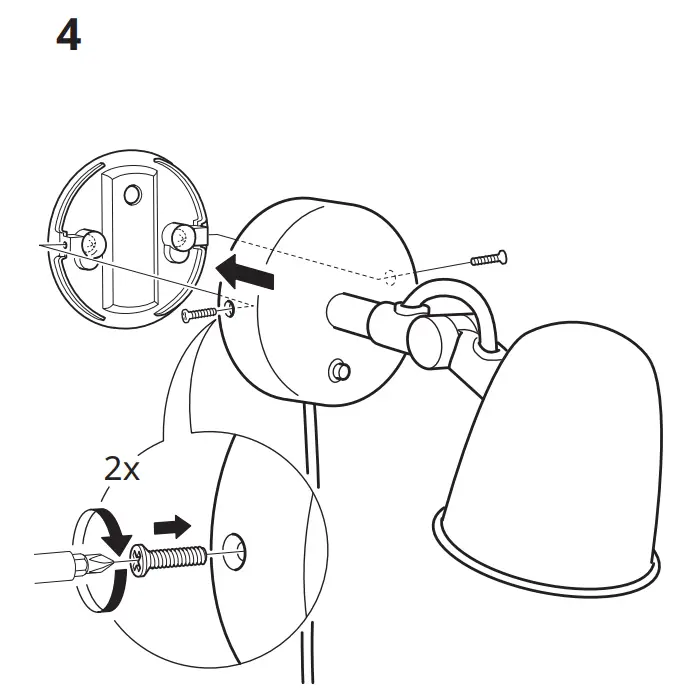 4

2x