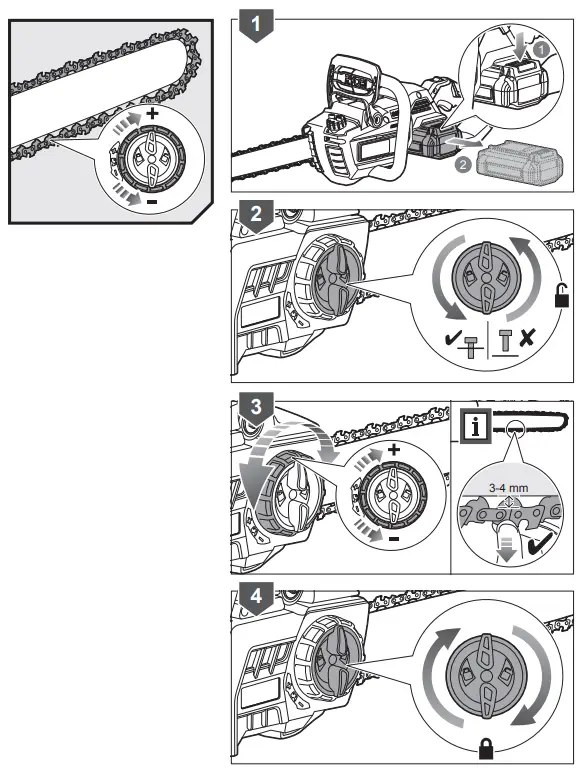 +
-
1
1
2
2
3
+
-
i
3-4 mm
4