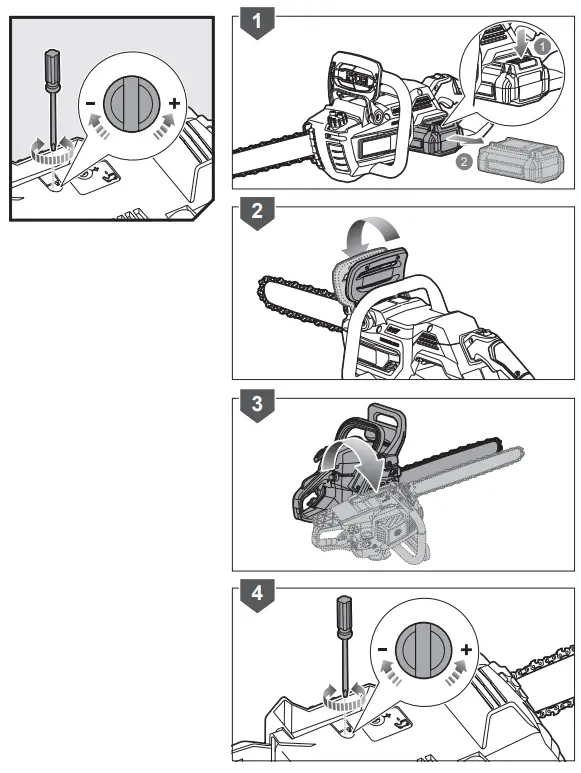 -
+
1
1
2
2
3
4
-
+