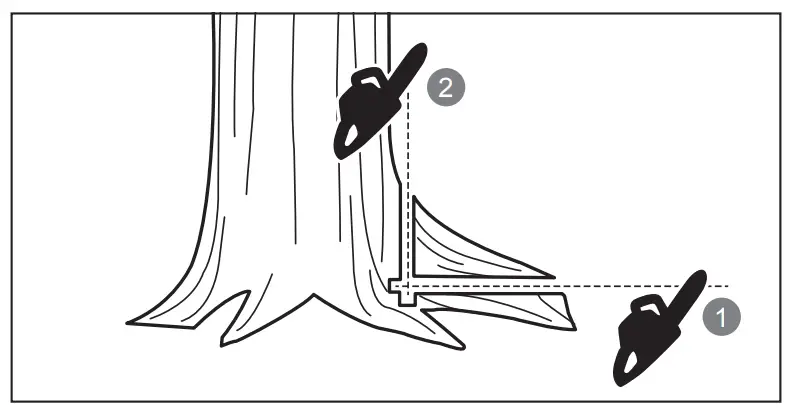 2

1