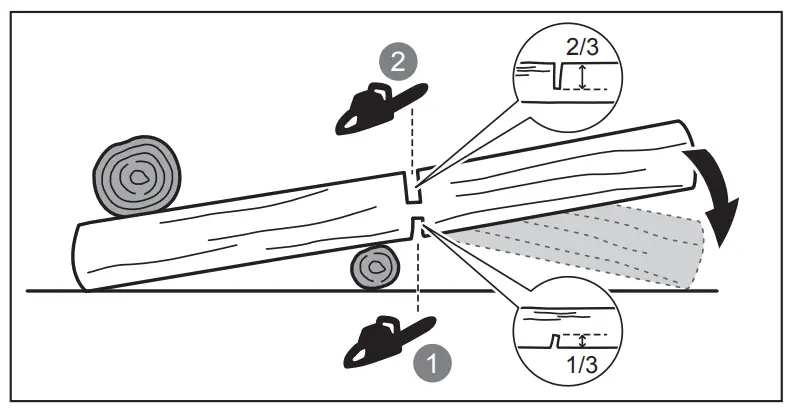 2
2/3
1
1/3